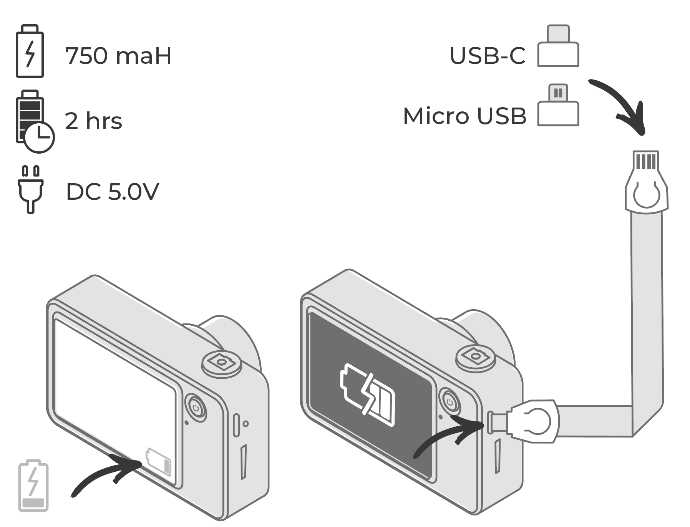 750 maH

2 hrs

DC 5.0V

USB-C

Micro USB