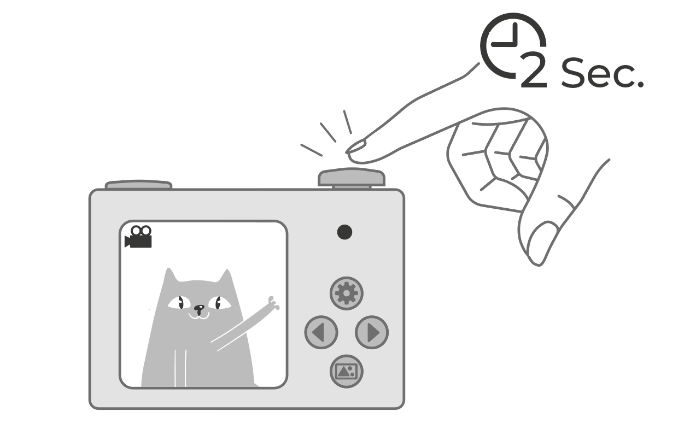 2 Sec.