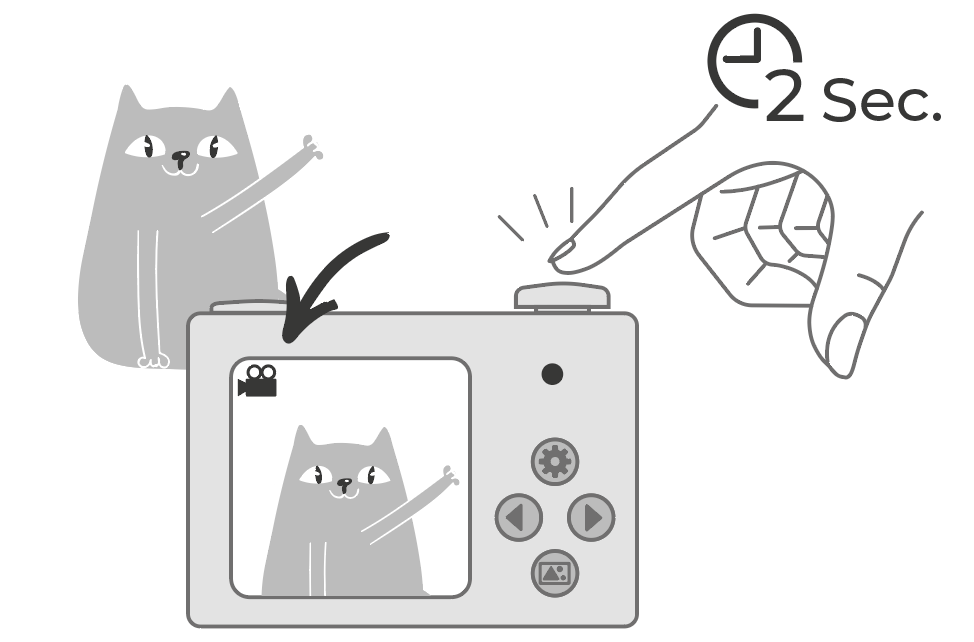 2 Sec.